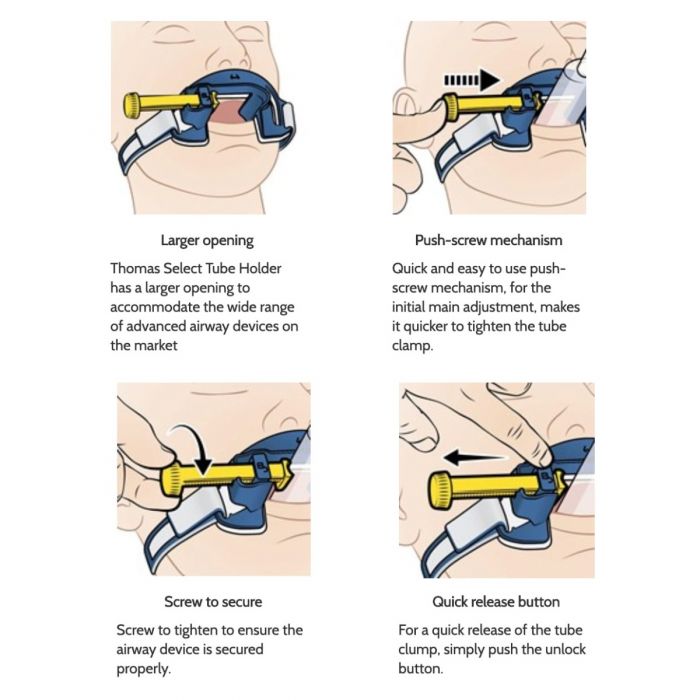 Larger opening

Thomas Select Tube Holder has a larger opening to accommodate the wide range of advanced airway devices on the market

Push-screw mechanism

Quick and easy to use push-screw mechanism, for the initial main adjustment, makes it quicker to tighten the tube clamp.

Screw to secure

Screw to tighten to ensure the airway device is secured properly.

Quick release button

For a quick release of the tube clump, simply push the unlock button.