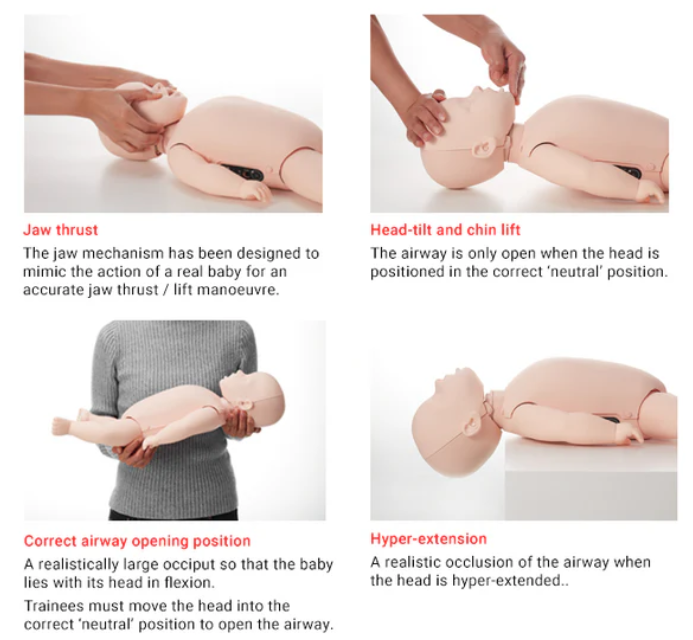 Jaw thrust
The jaw mechanism has been designed to mimic the action of a real baby for an accurate jaw thrust / lift manoeuvre.

Head-tilt and chin lift
The airway is only open when the head is positioned in the correct 'neutral' position.

Correct airway opening position
A realistically large occiput so that the baby lies with its head in flexion.

Trainees must move the head into the correct 'neutral' position to open the airway.

Hyper-extension
A realistic occlusion of the airway when the head is hyper-extended..