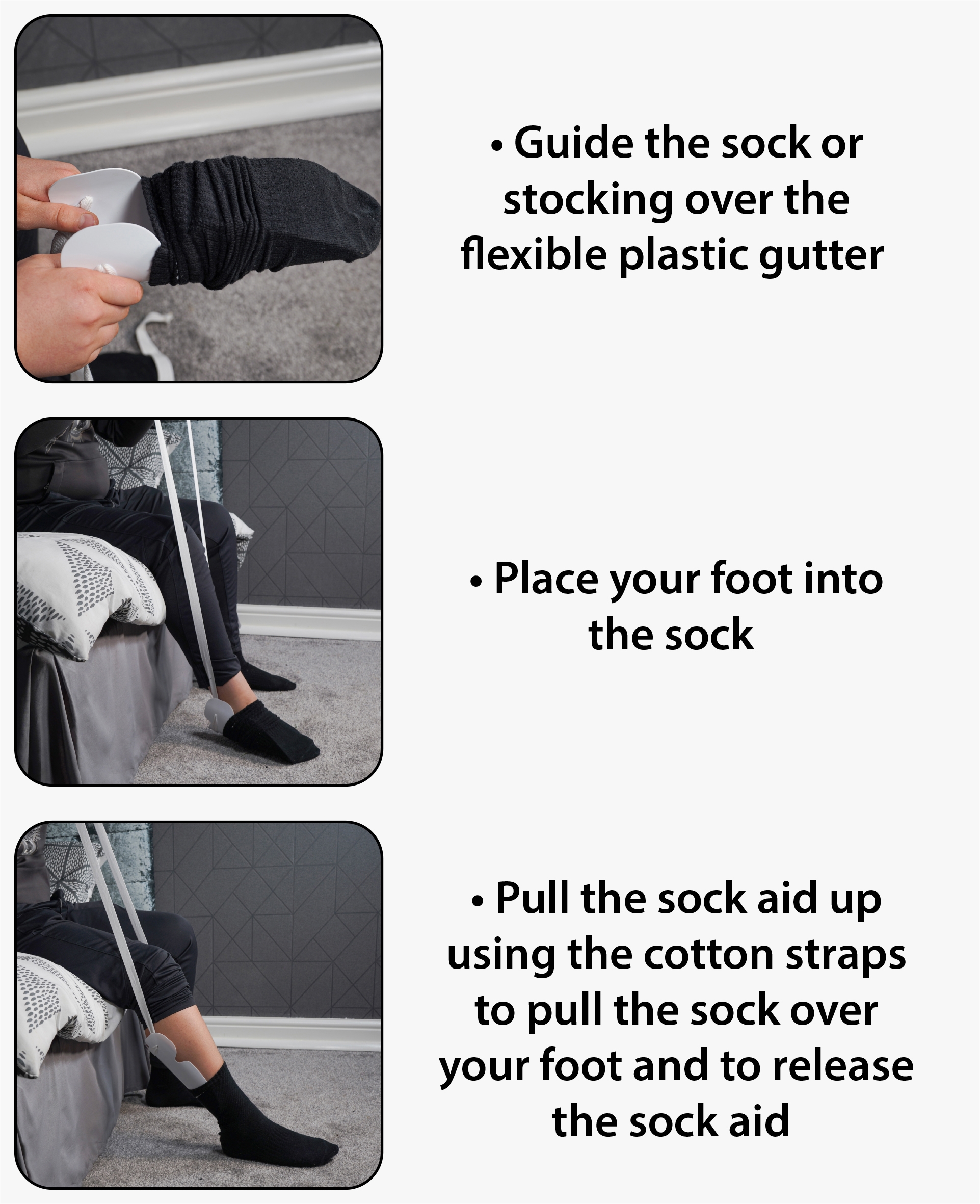 • Guide the sock or stocking over the flexible plastic gutter

• Place your foot into the sock

• Pull the sock aid up using the cotton straps to pull the sock over your foot and to release the sock aid